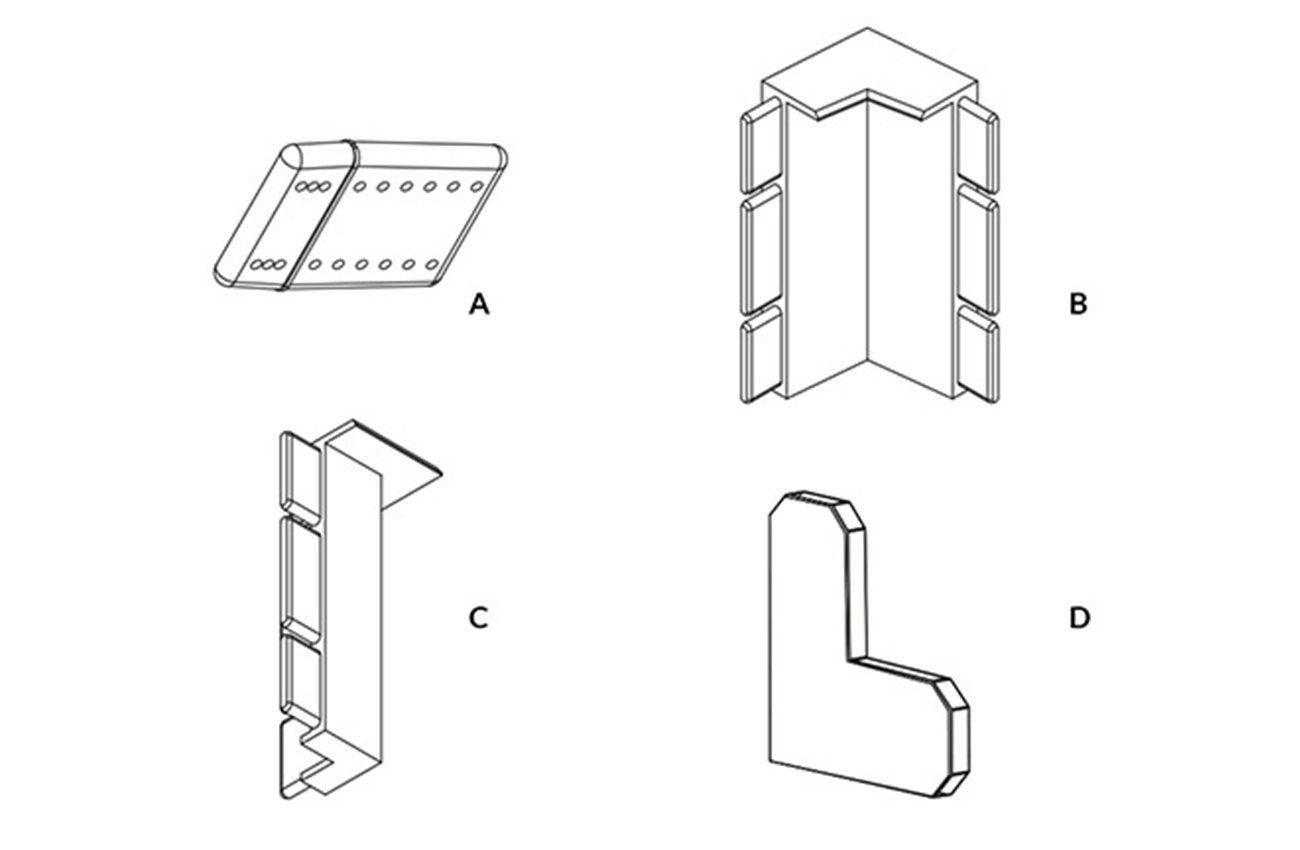 A

B

C

D