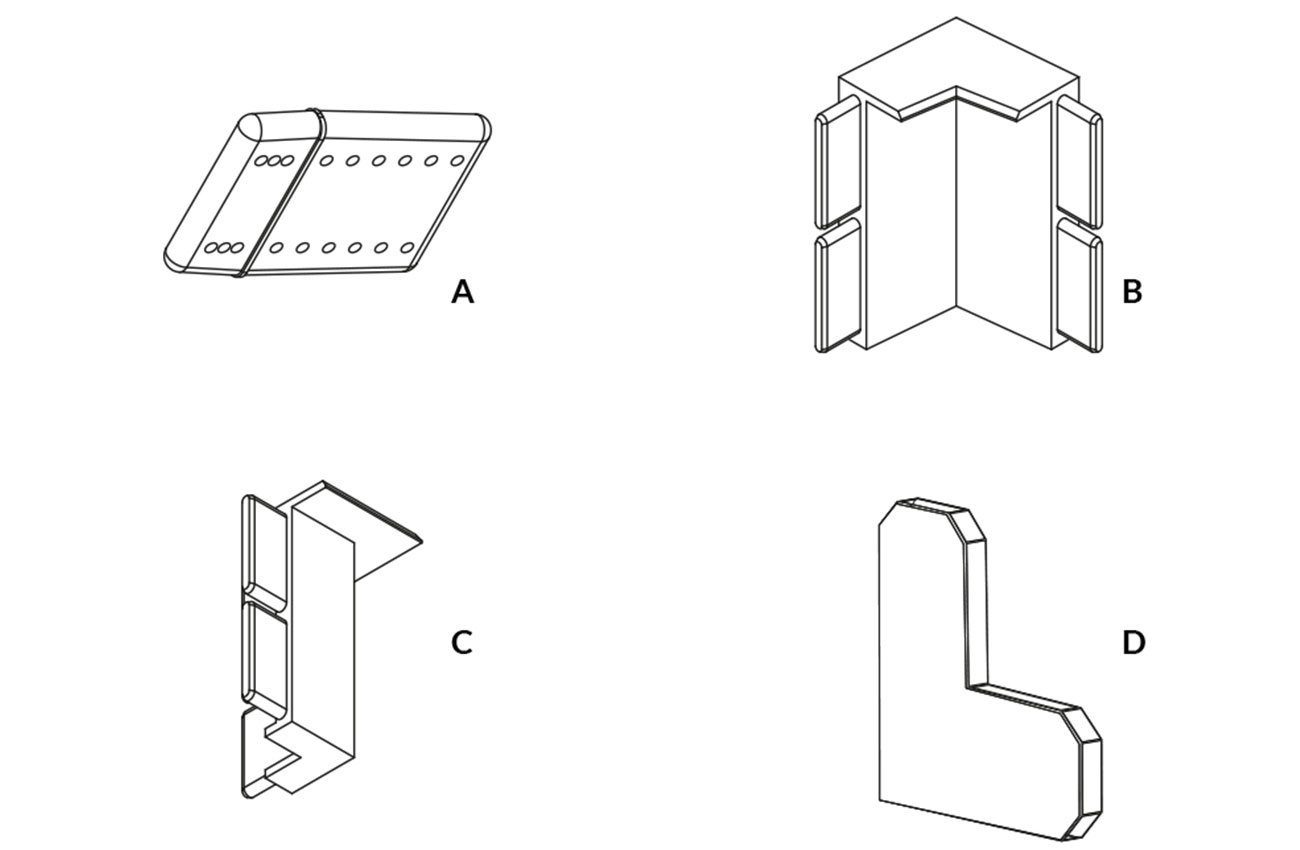 A

B

C

D